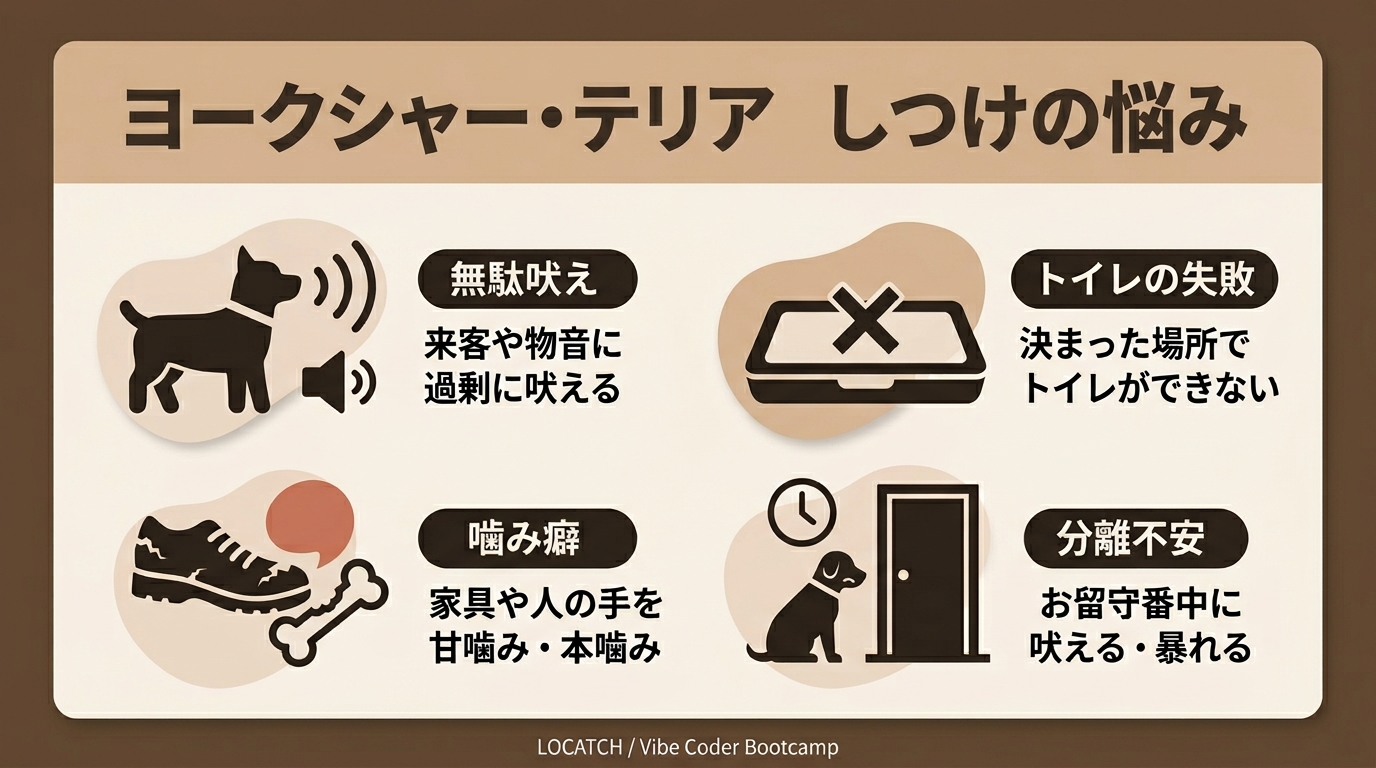 ヨークシャー・テリア　しつけの悩み

無駄吠え
来客や物音に過剰に吠える

トイレの失敗
決まった場所でトイレができない

噛み癖
家具や人の手を甘噛み・本噛み

分離不安
お留守番中に吠える・暴れる

LOCATCH / Vibe Coder Bootcamp