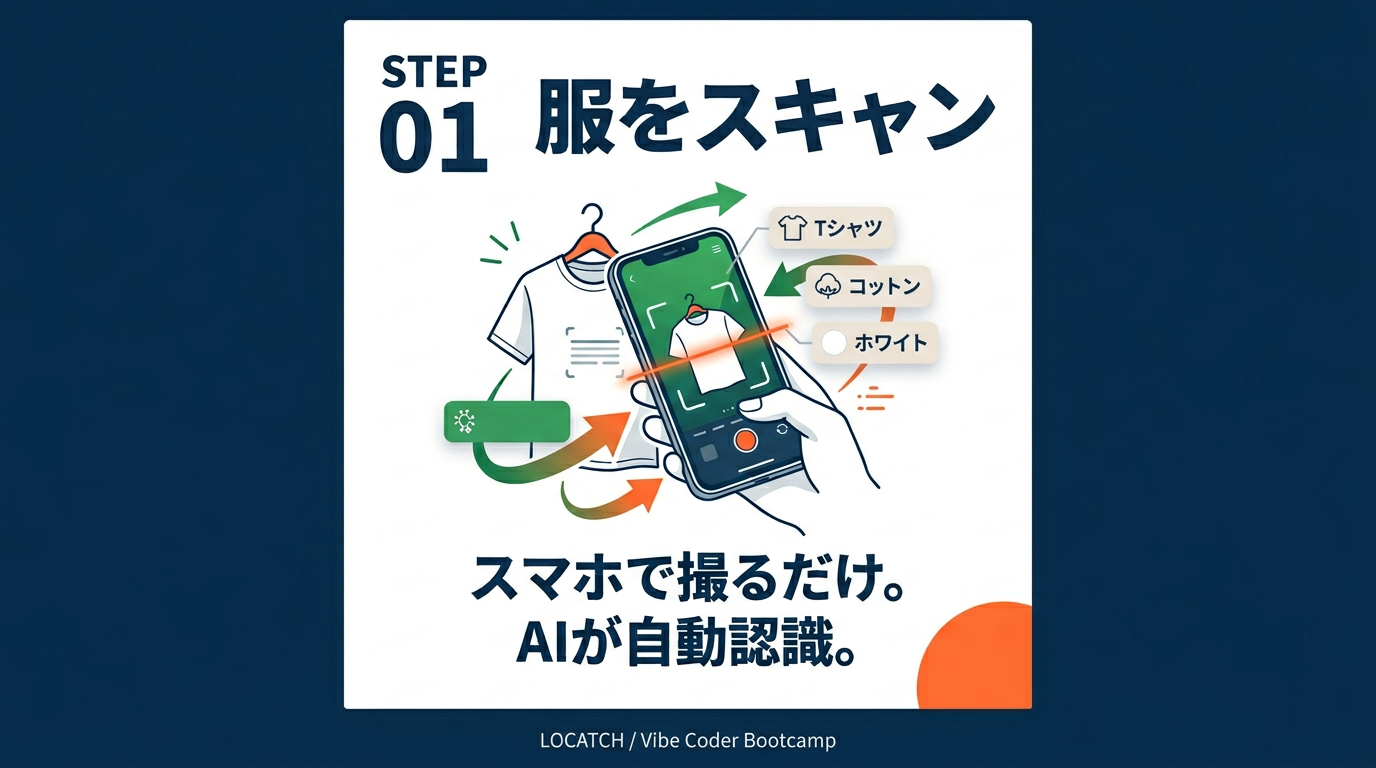 STEP 01 服をスキャン

Tシャツ

コットン

ホワイト

スマホで撮るだけ。
AIが自動認識。

LOCATCH / Vibe Coder Bootcamp